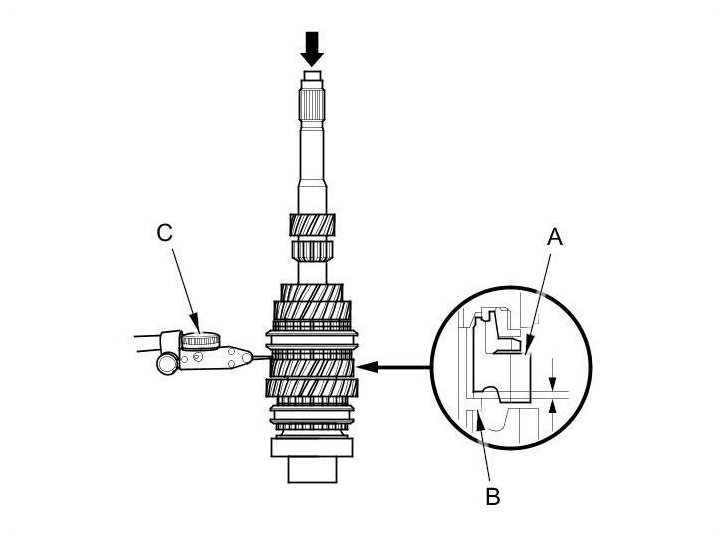 C

A

B