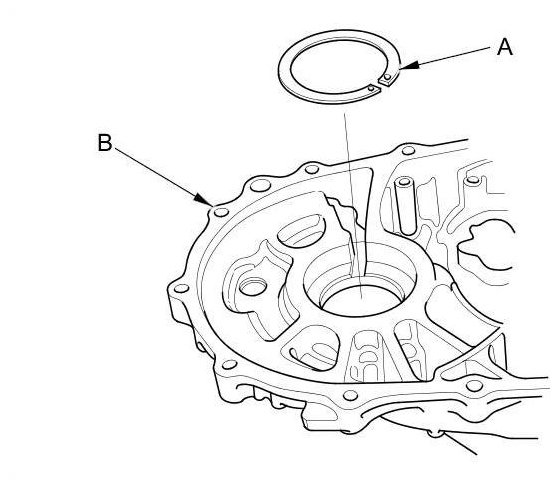 A

B