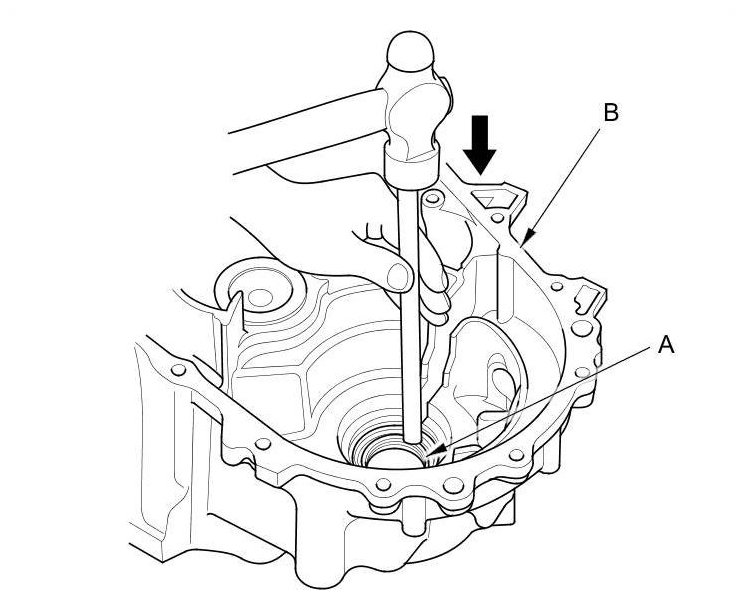 B

A