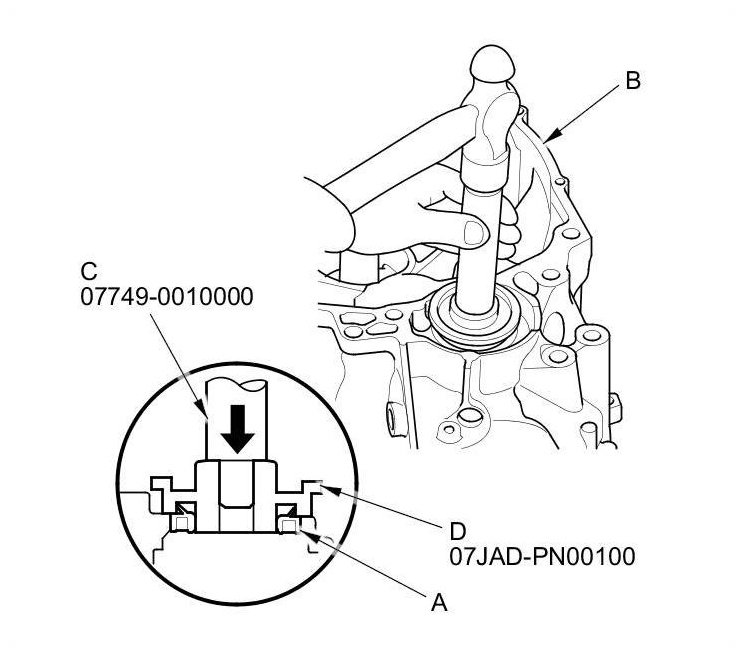 B

C
07749-0010000

D
07JAD-PN00100

A