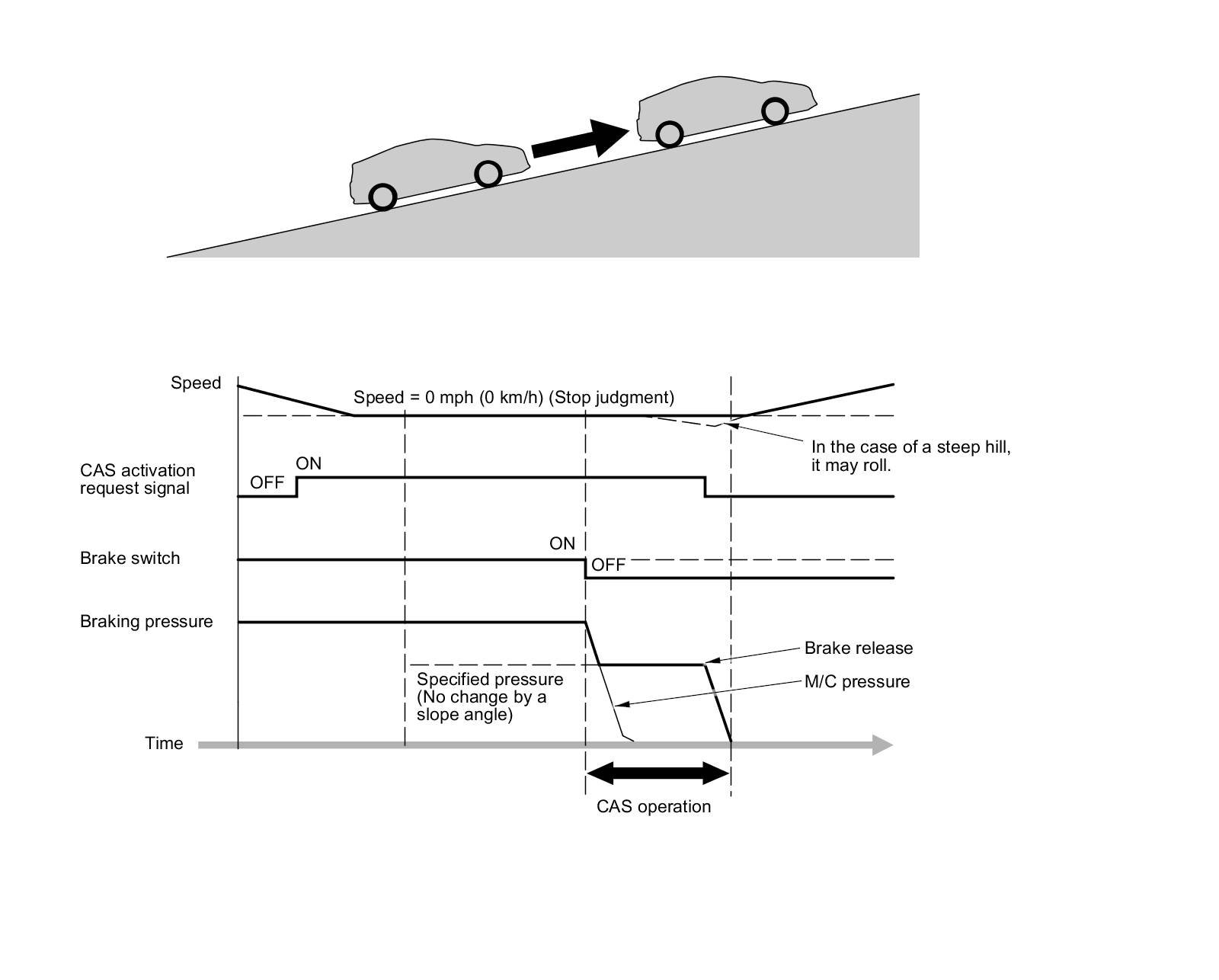 Speed
Speed = 0 mph (0 km/h) (Stop judgment)
In the case of a steep hill, it may roll.
CAS activation request signal
OFF
ON
Brake switch
ON
OFF
Braking pressure
Brake release
M/C pressure
Specified pressure (No change by a slope angle)
Time
CAS operation