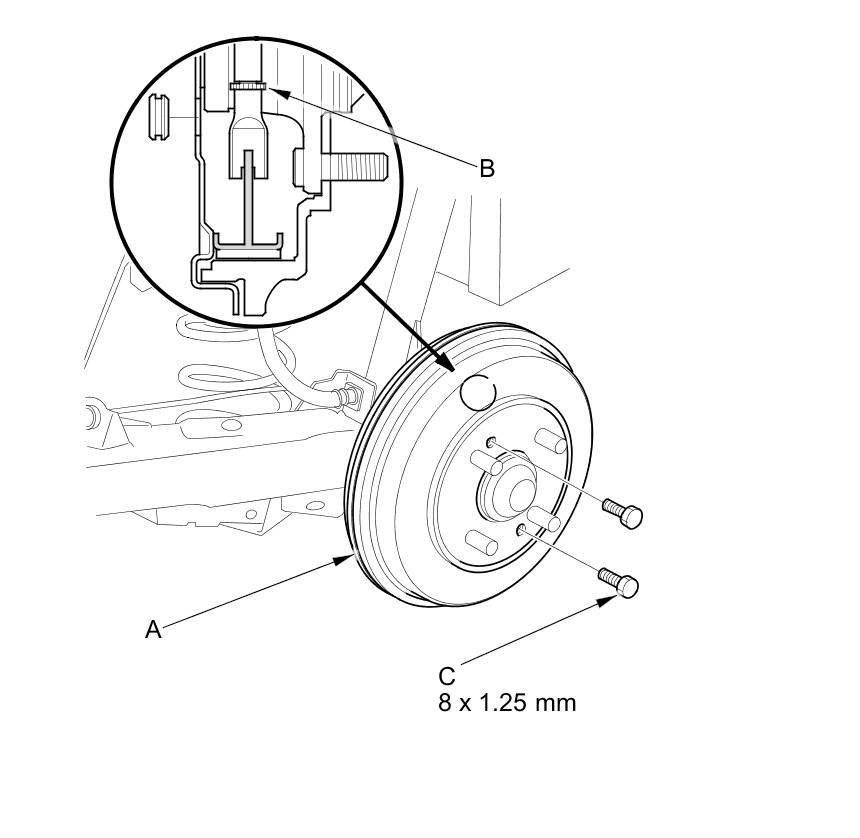 B

A

C
8 x 1.25 mm