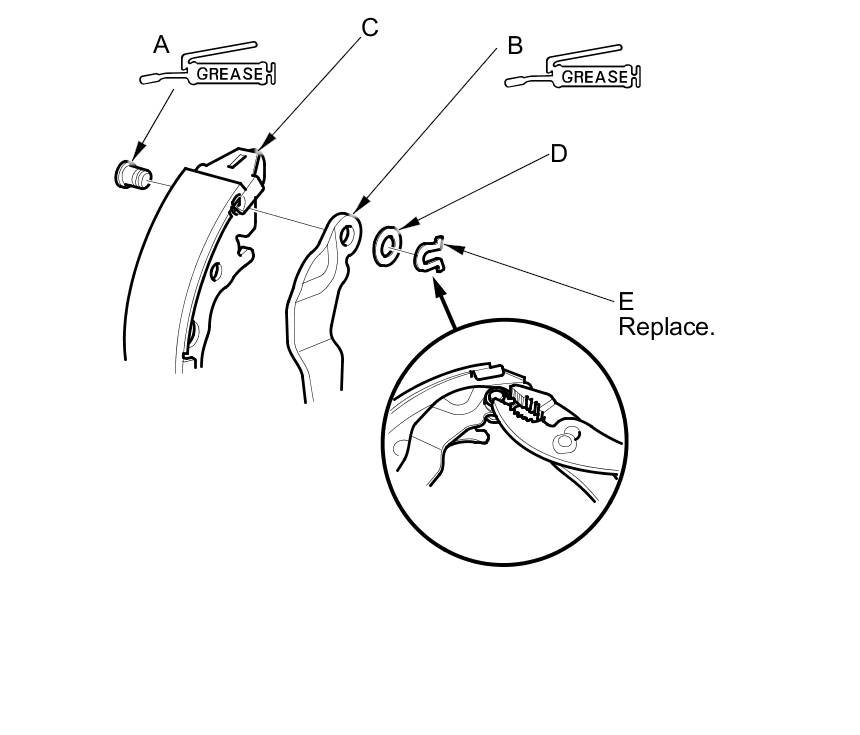 A
GREASE
C
B
GREASE
D
E
Replace.