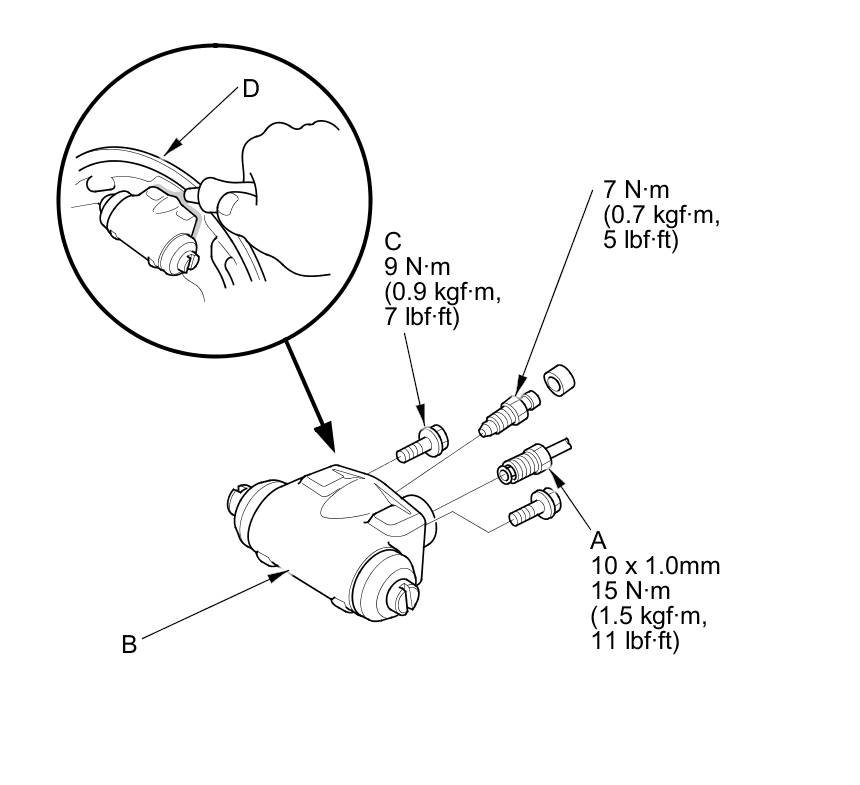 D

7 N·m
(0.7 kgf·m,
5 lbf·ft)

C
9 N·m
(0.9 kgf·m,
7 lbf·ft)

A
10 x 1.0mm
15 N·m
(1.5 kgf·m,
11 lbf·ft)

B