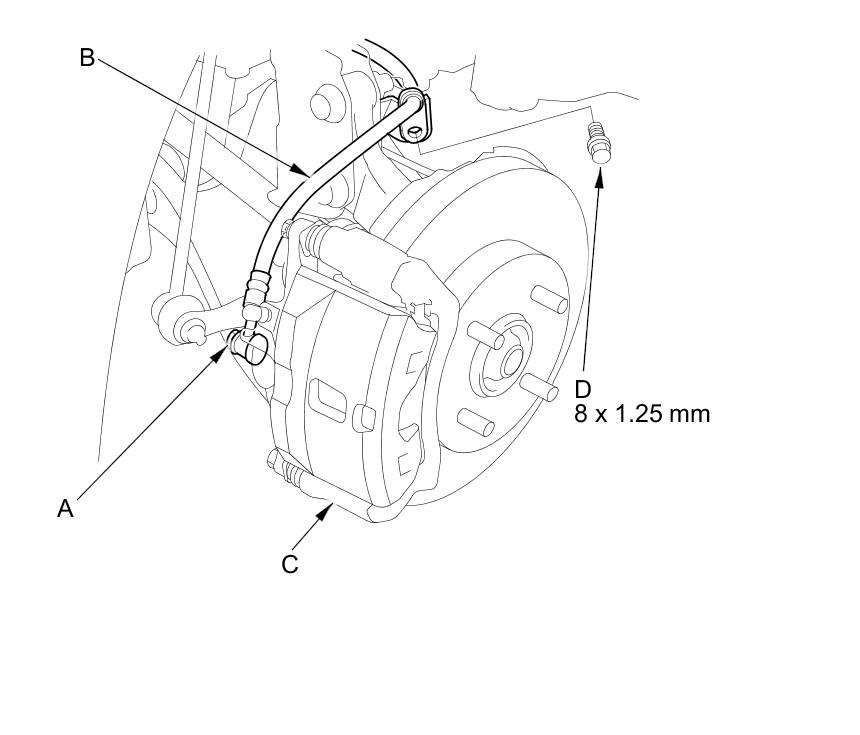 B

D
8 x 1.25 mm

A

C