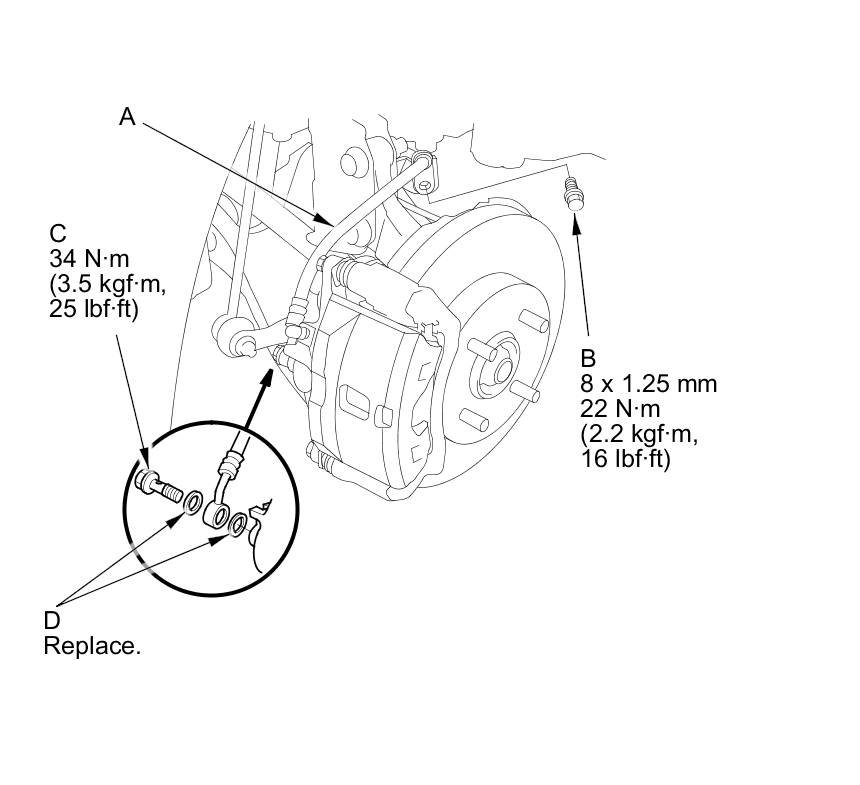 A

C
34 N·m
(3.5 kgf·m,
25 lbf·ft)

B
8 x 1.25 mm
22 N·m
(2.2 kgf·m,
16 lbf·ft)

D
Replace.