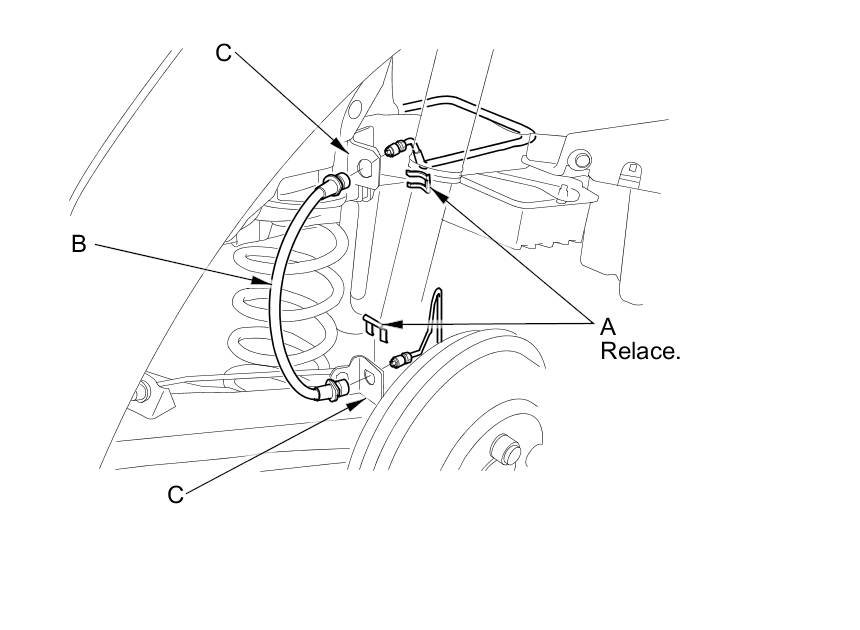 C
B
A
Relace.
C