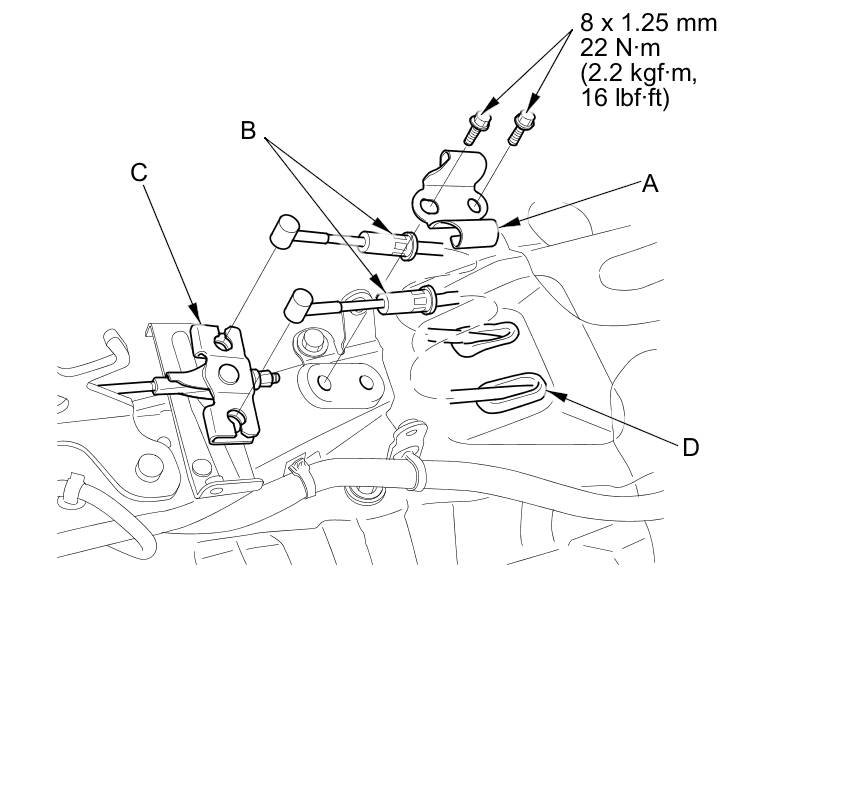 8 x 1.25 mm
22 N·m
(2.2 kgf·m,
16 lbf·ft)

B

C

A

D