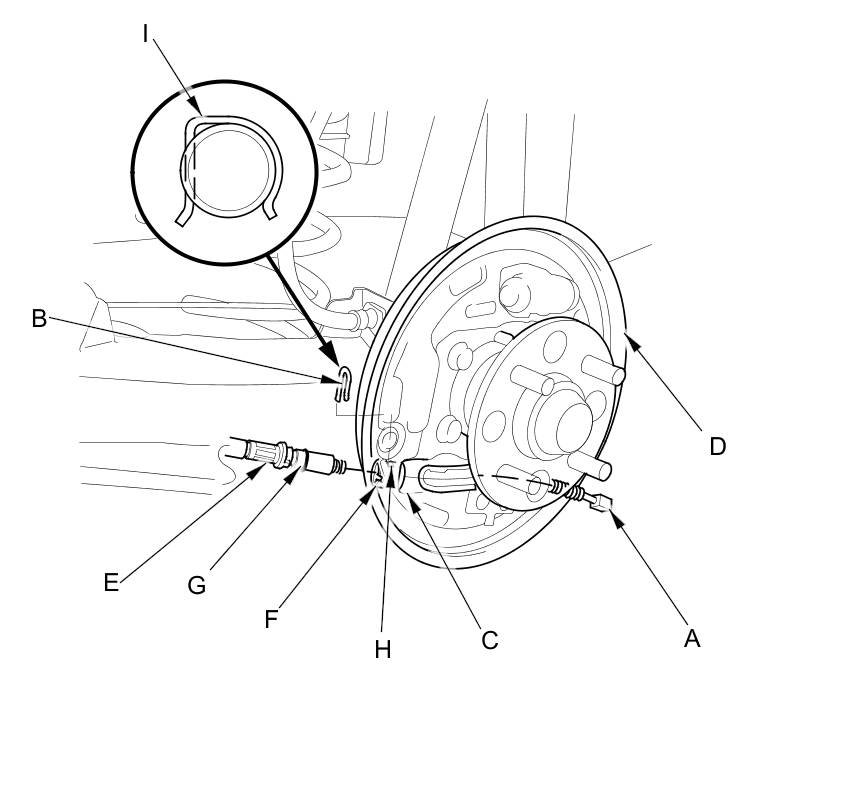 I
B
D
E
G
F
H
C
A