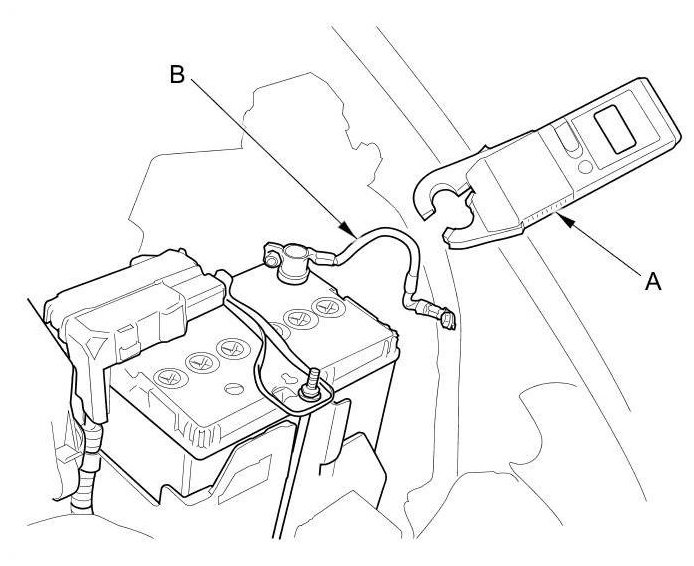 B
A