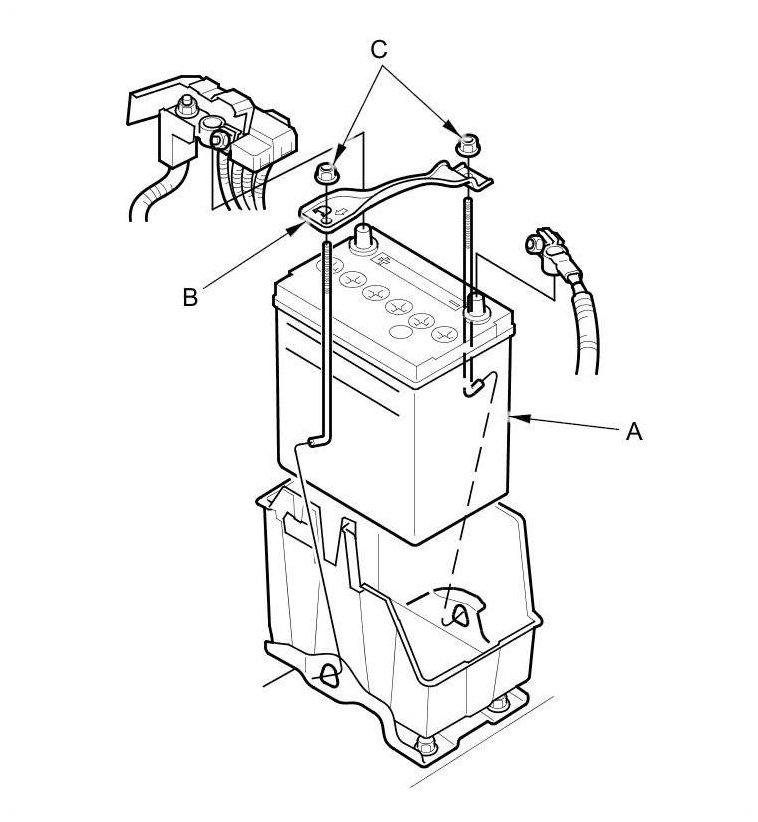 C

B

A