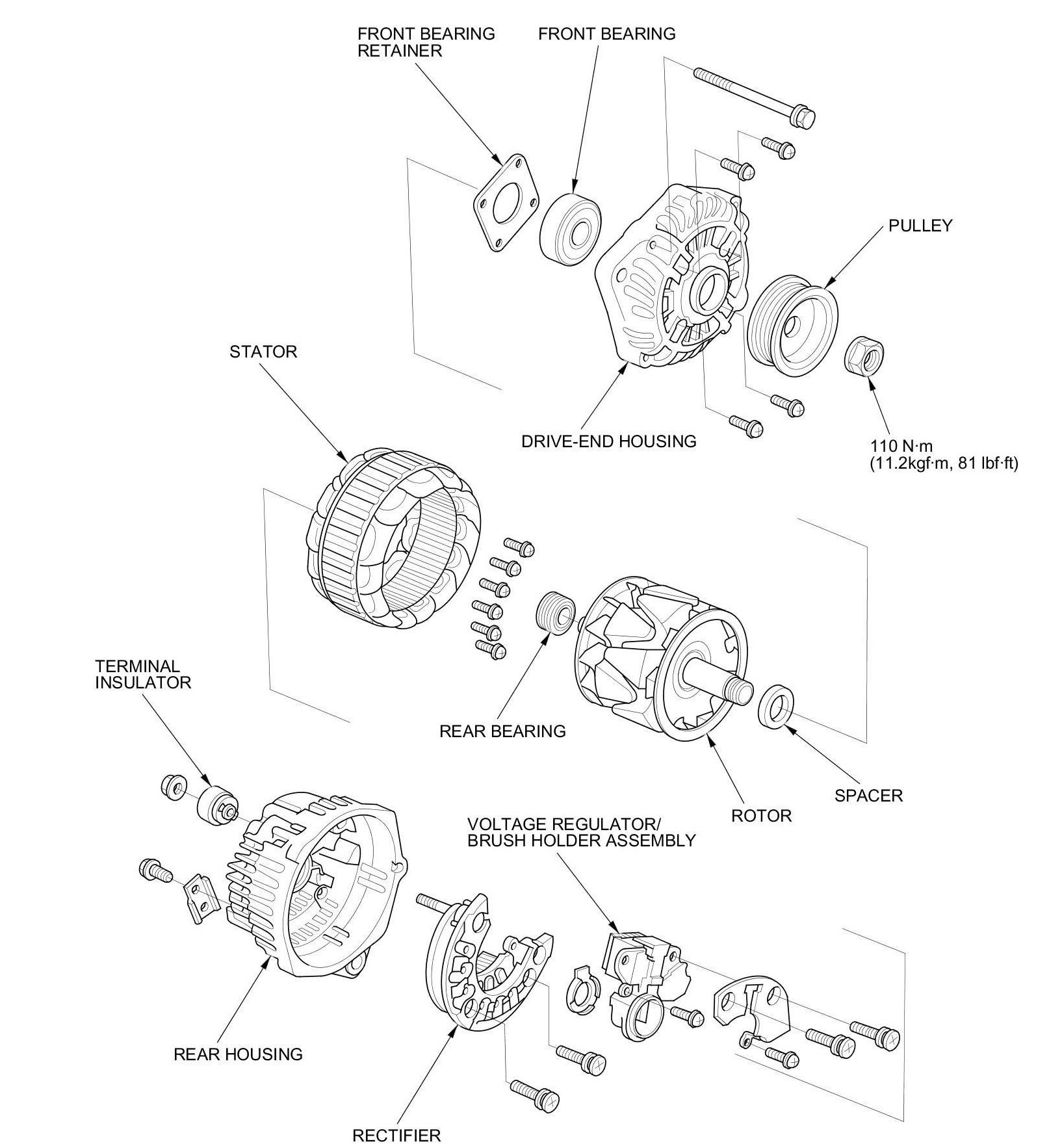 FRONT BEARING RETAINER

FRONT BEARING

PULLEY

STATOR

DRIVE-END HOUSING

110 N·m
(11.2kgf·m, 81 lbf·ft)

TERMINAL INSULATOR

REAR BEARING

SPACER

ROTOR

VOLTAGE REGULATOR/
BRUSH HOLDER ASSEMBLY

REAR HOUSING

RECTIFIER