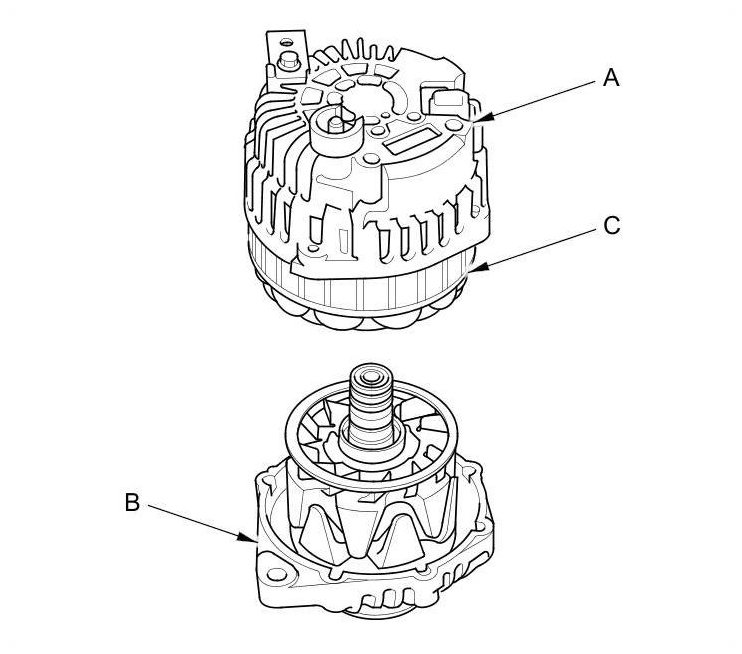 A

C

B