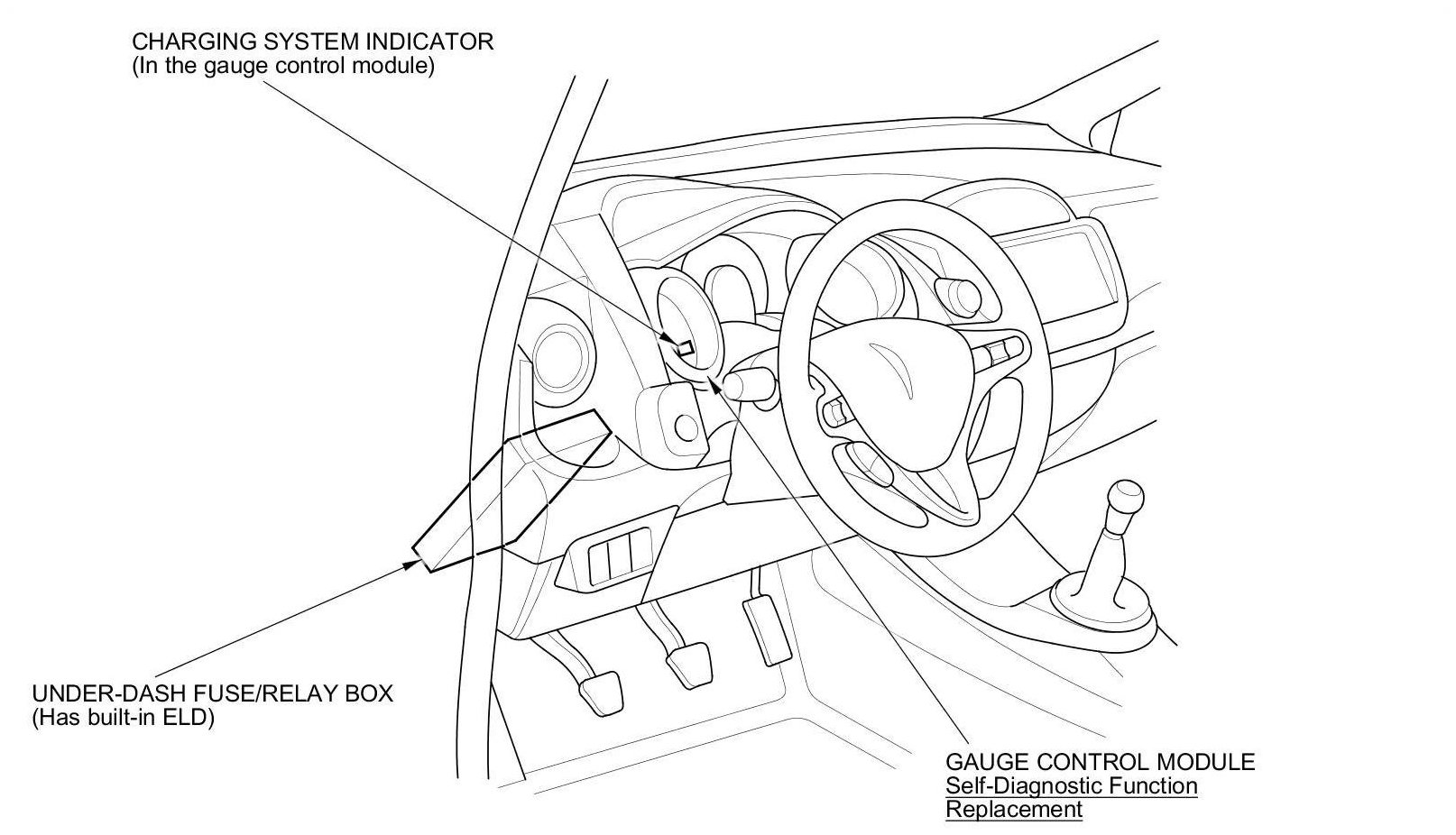 CHARGING SYSTEM INDICATOR
(In the gauge control module)

UNDER-DASH FUSE/RELAY BOX
(Has built-in ELD)

GAUGE CONTROL MODULE
Self-Diagnostic Function
Replacement