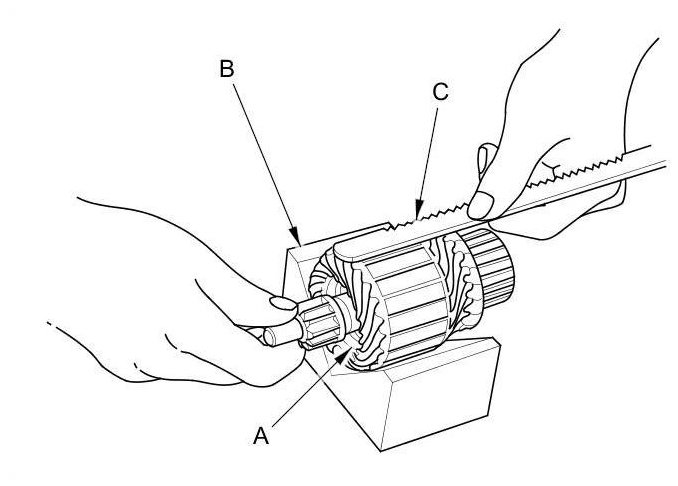 B

C

A