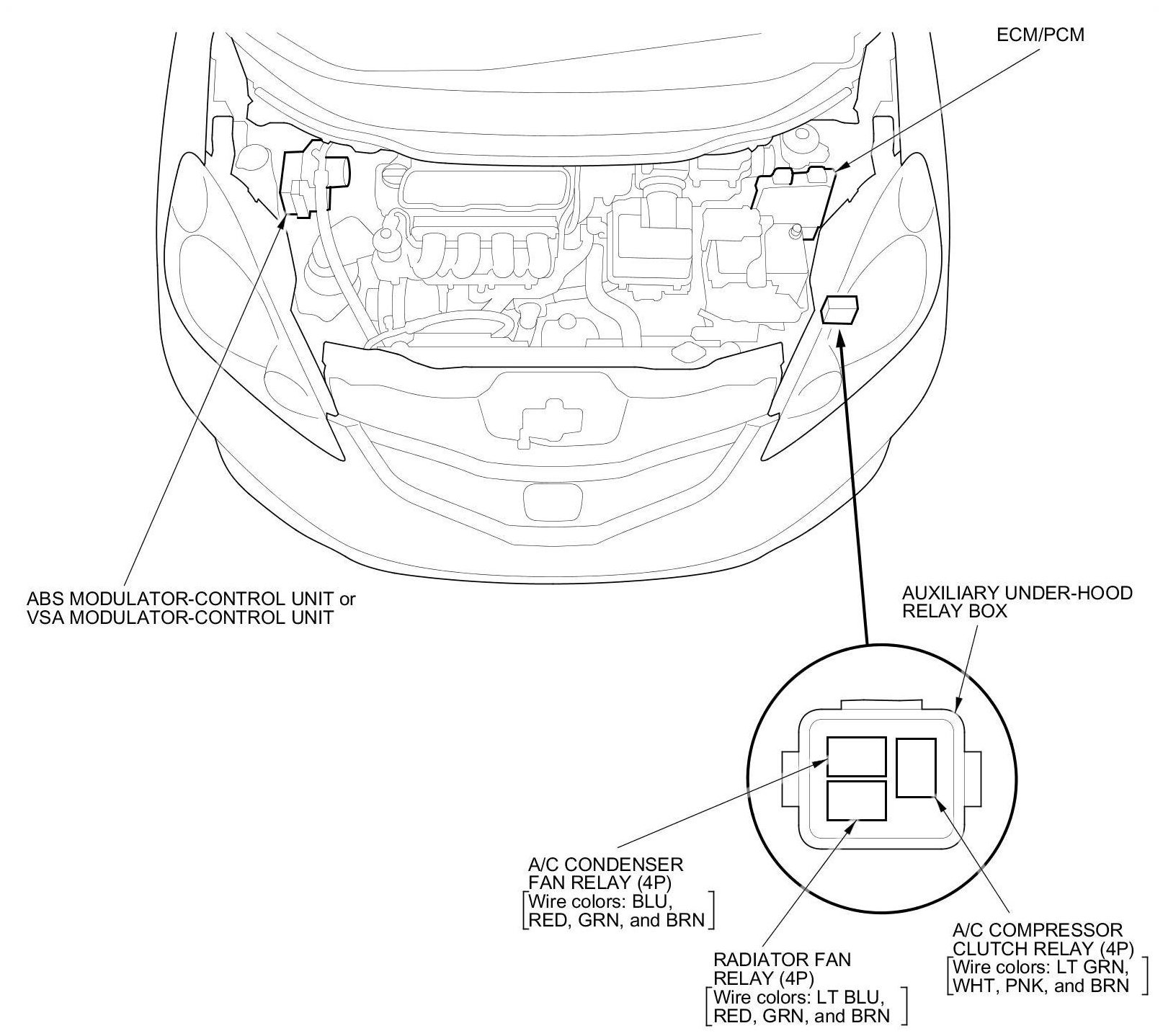 ECM/PCM

ABS MODULATOR-CONTROL UNIT or VSA MODULATOR-CONTROL UNIT

AUXILIARY UNDER-HOOD RELAY BOX

A/C CONDENSER FAN RELAY (4P)
[Wire colors: BLU, RED, GRN, and BRN]

RADIATOR FAN RELAY (4P)
[Wire colors: LT BLU, RED, GRN, and BRN]

A/C COMPRESSOR CLUTCH RELAY (4P)
[Wire colors: LT GRN, WHT, PNK, and BRN]