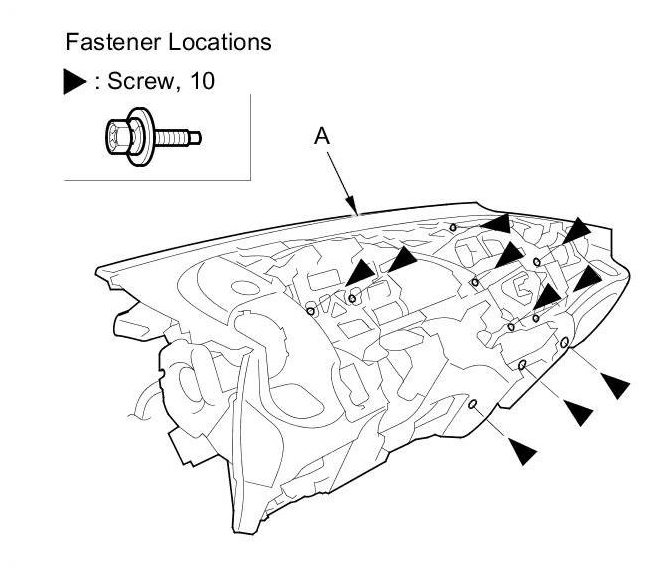 Fastener Locations

▶ : Screw, 10

A