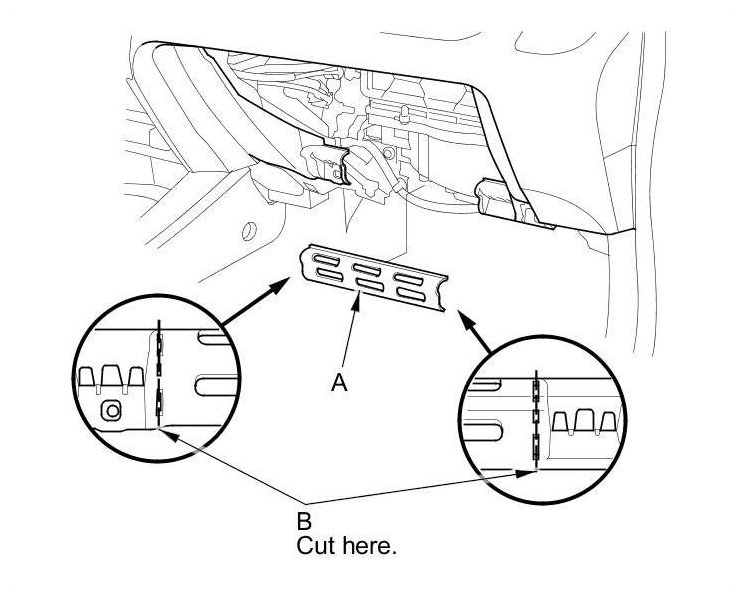 A

B
Cut here.