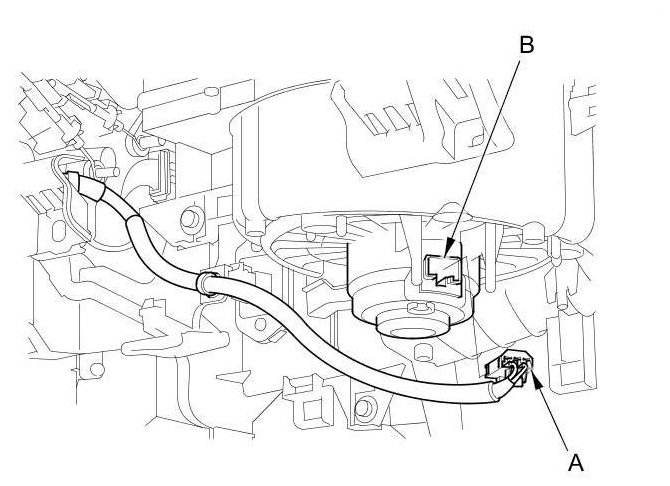 B

A