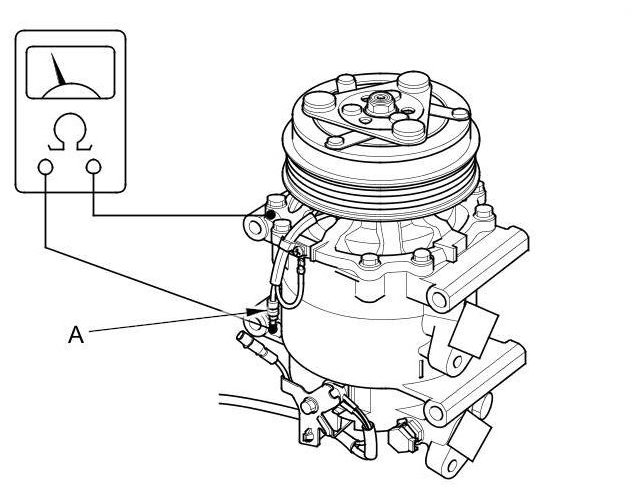 Ω

A