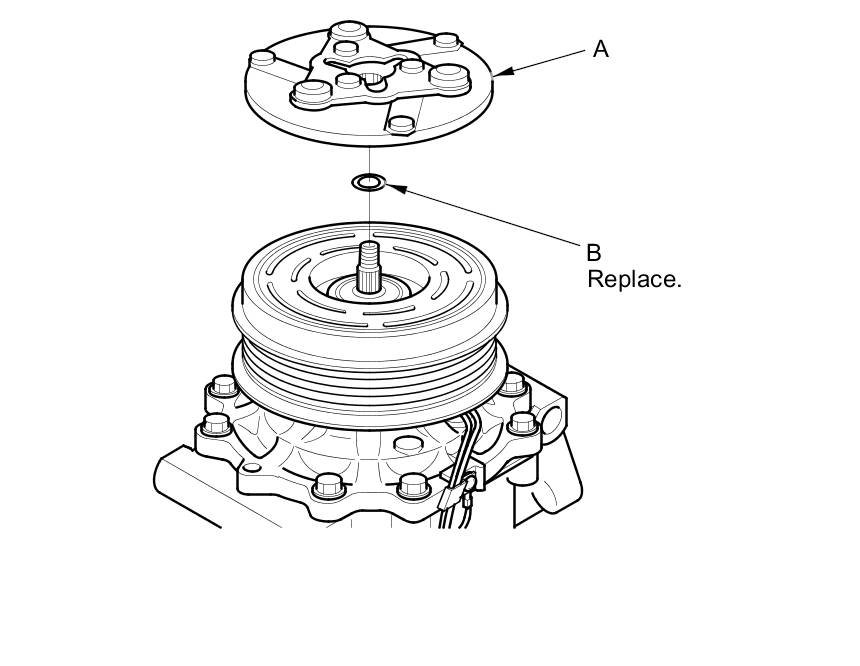 A

B
Replace.