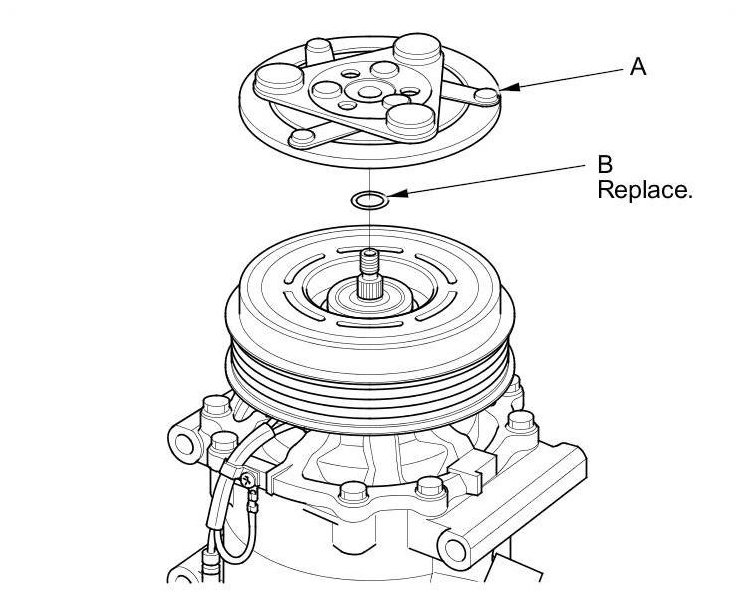 A

B
Replace.