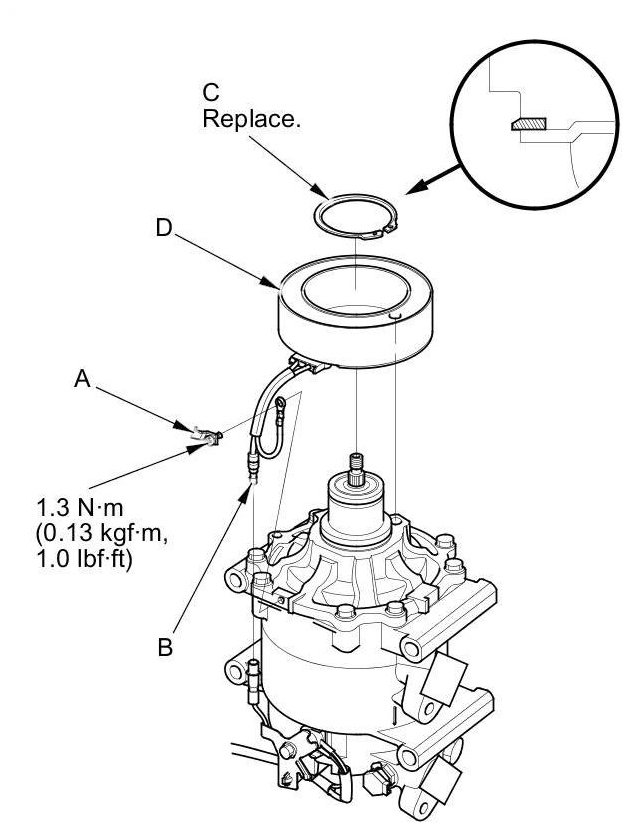 C
Replace.

D

A

1.3 N·m
(0.13 kgf·m,
1.0 lbf·ft)

B