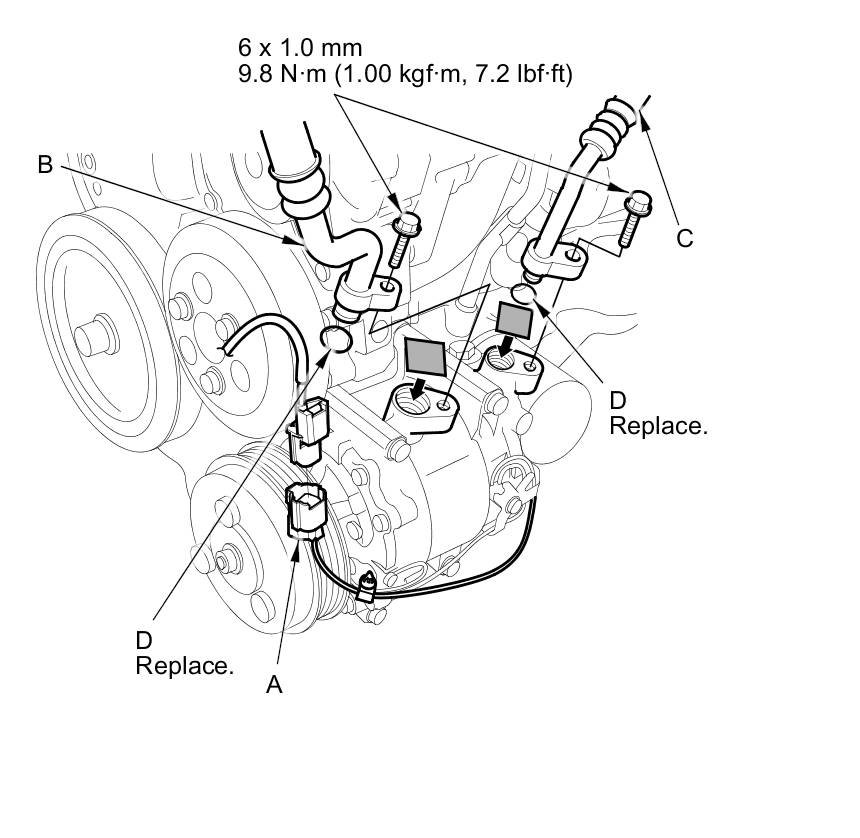 6 x 1.0 mm
9.8 N·m (1.00 kgf·m, 7.2 lbf·ft)

B

C

D
Replace.

D
Replace.

A