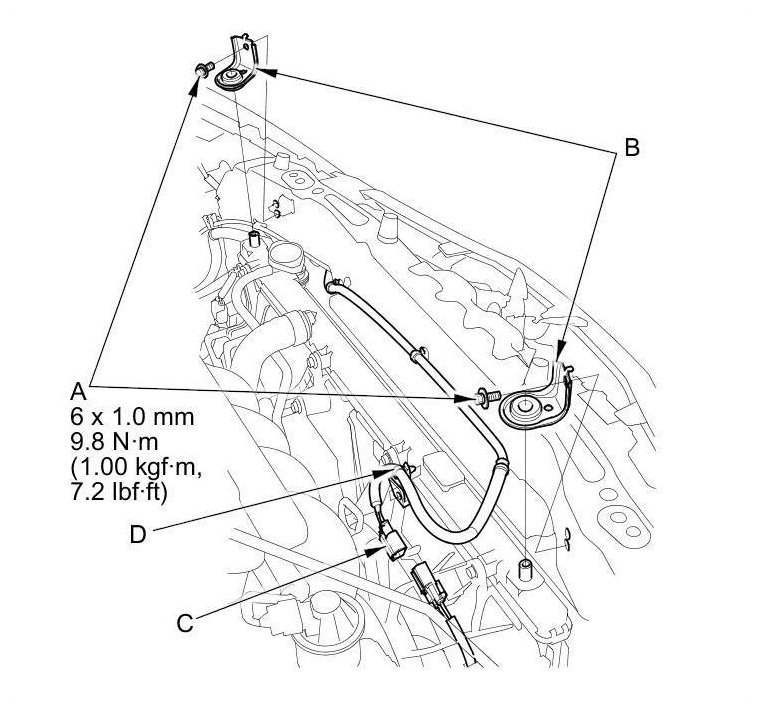 B

A
6 x 1.0 mm
9.8 N·m
(1.00 kgf·m,
7.2 lbf·ft)

D

C