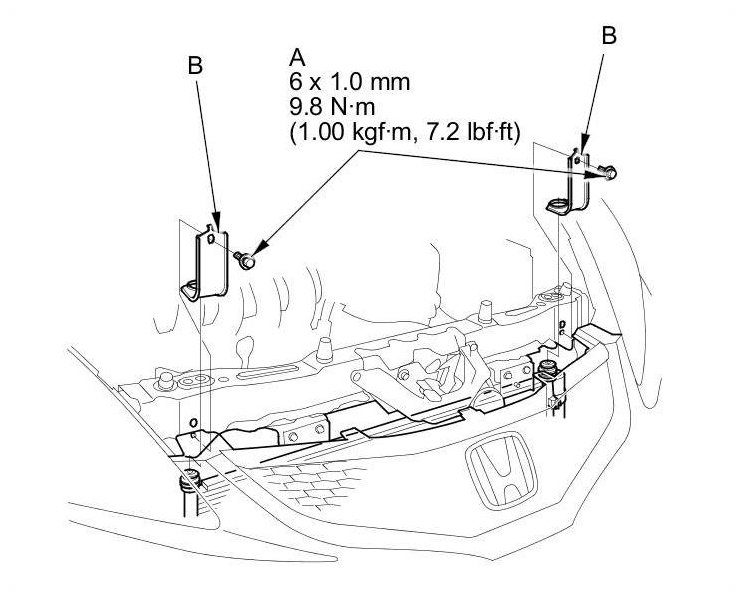 B

A
6 x 1.0 mm
9.8 N·m
(1.00 kgf·m, 7.2 lbf·ft)

B