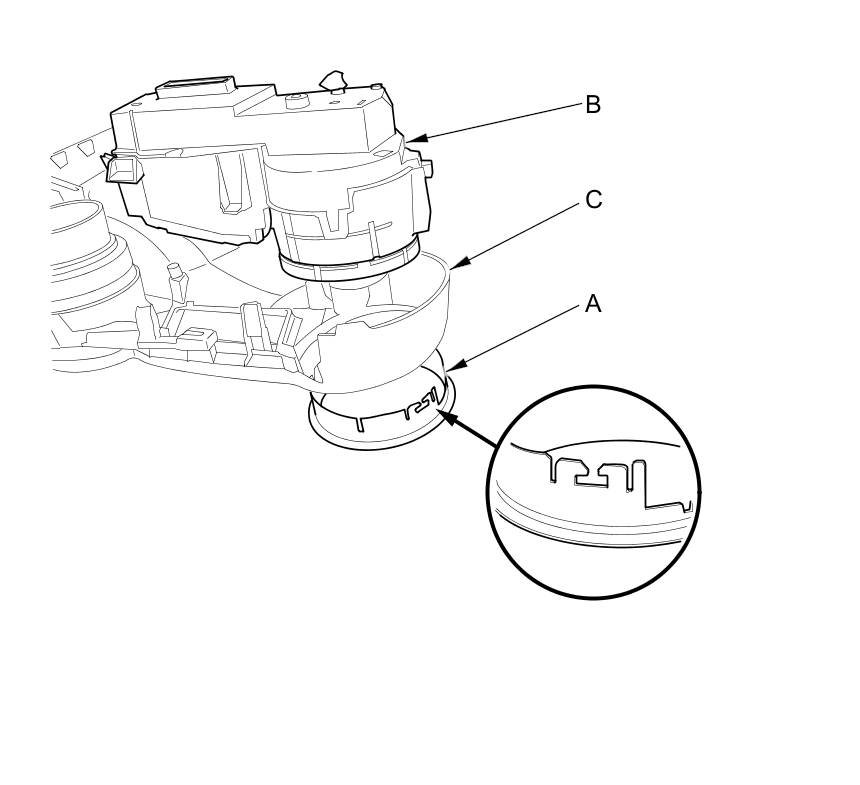 B
C
A