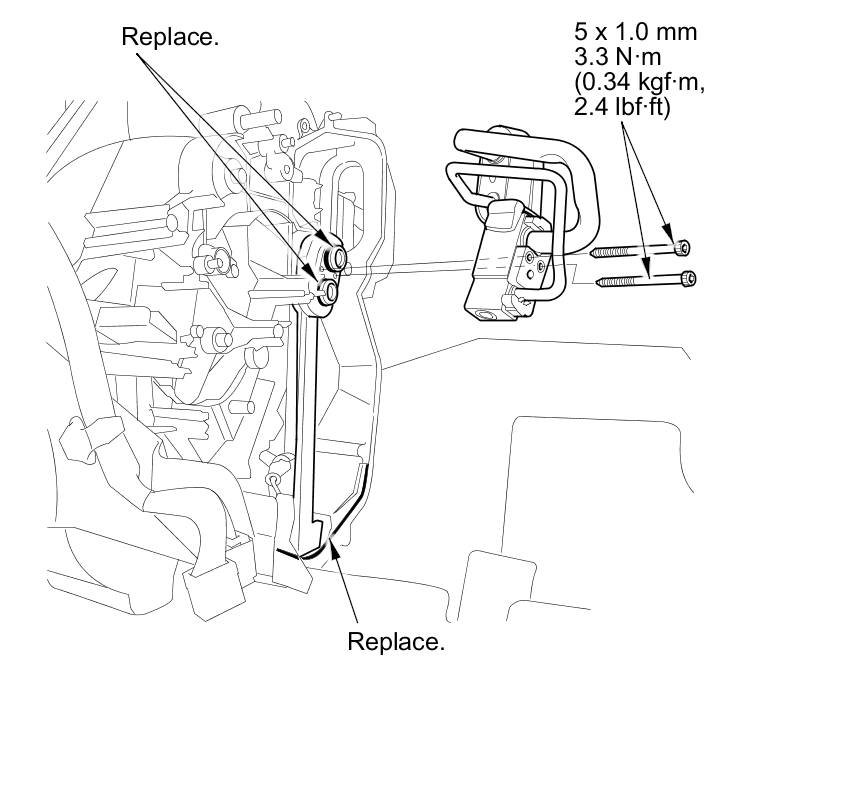 Replace.

5 x 1.0 mm
3.3 N·m
(0.34 kgf·m,
2.4 lbf·ft)

Replace.