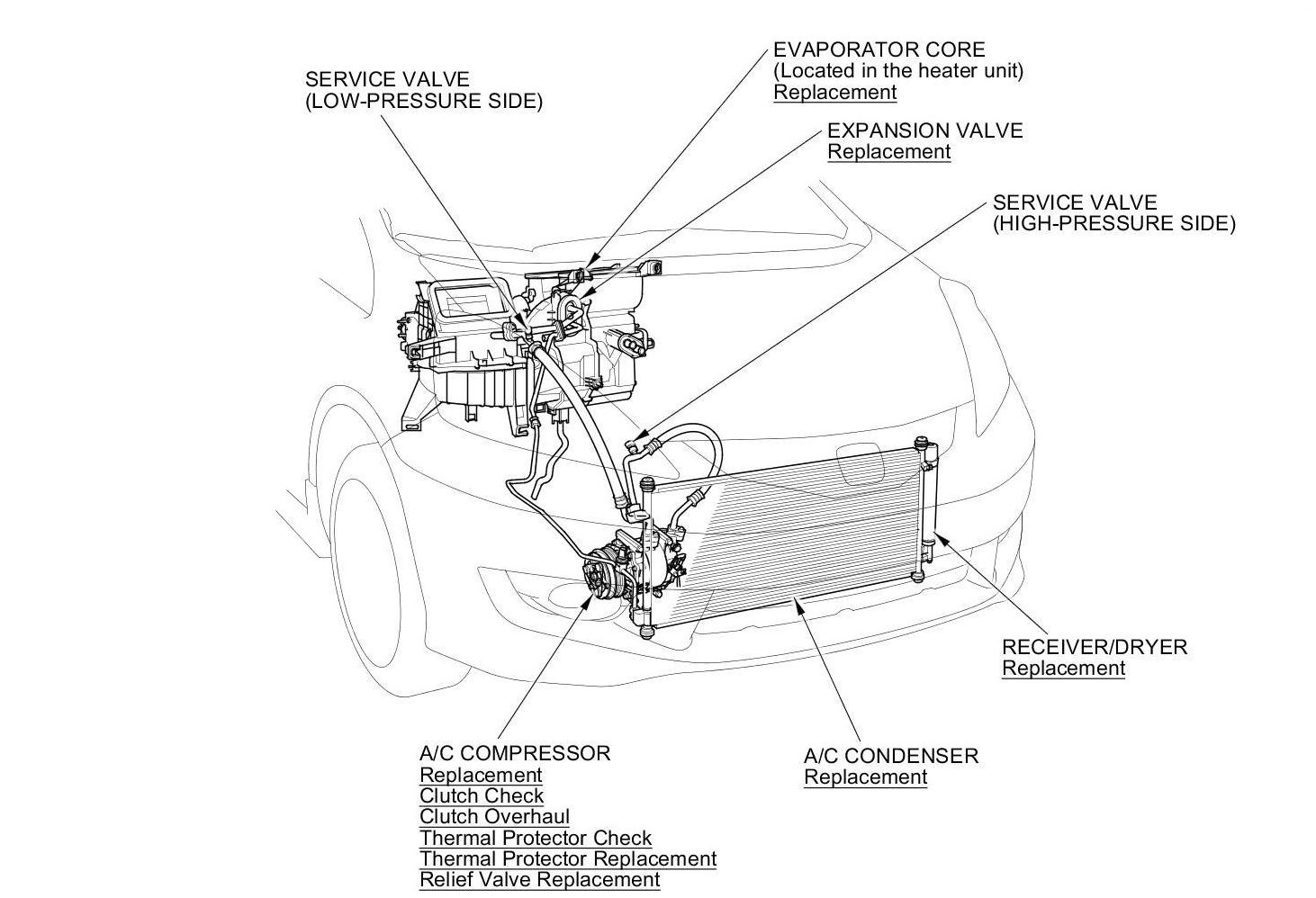 SERVICE VALVE
(LOW-PRESSURE SIDE)

EVAPORATOR CORE
(Located in the heater unit)
Replacement

EXPANSION VALVE
Replacement

SERVICE VALVE
(HIGH-PRESSURE SIDE)

RECEIVER/DRYER
Replacement

A/C COMPRESSOR
Replacement
Clutch Check
Clutch Overhaul
Thermal Protector Check
Thermal Protector Replacement
Relief Valve Replacement

A/C CONDENSER
Replacement