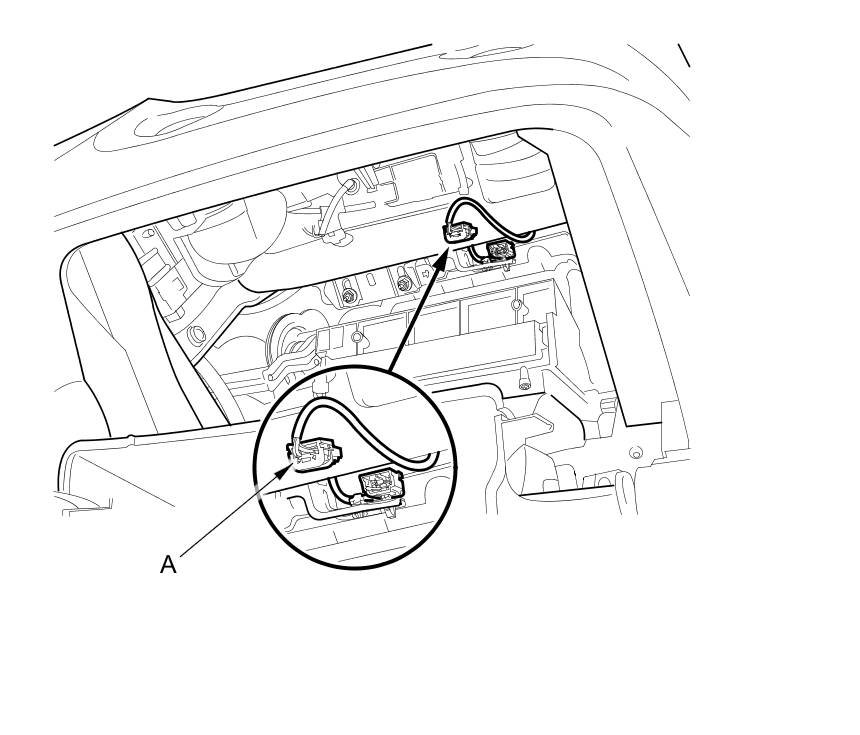 A