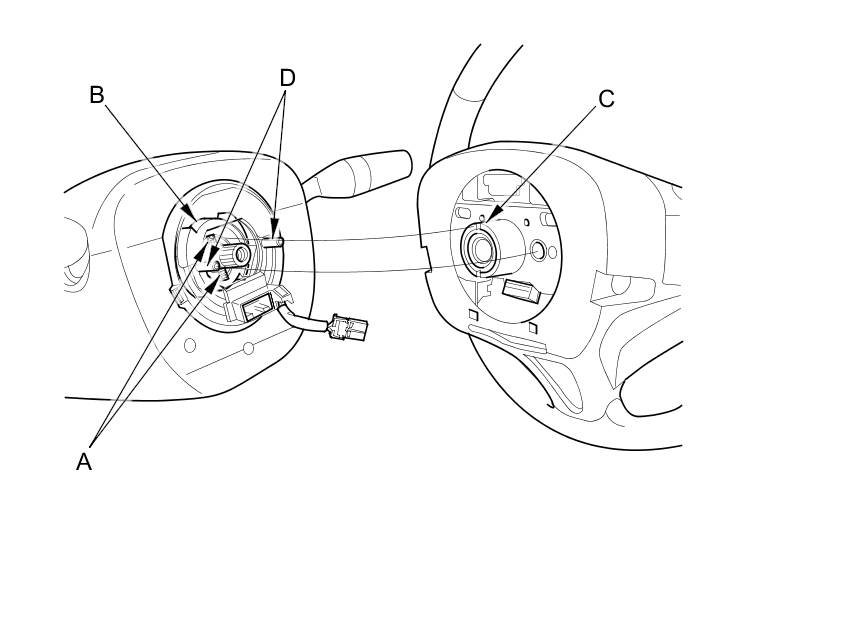 B
D
C
A