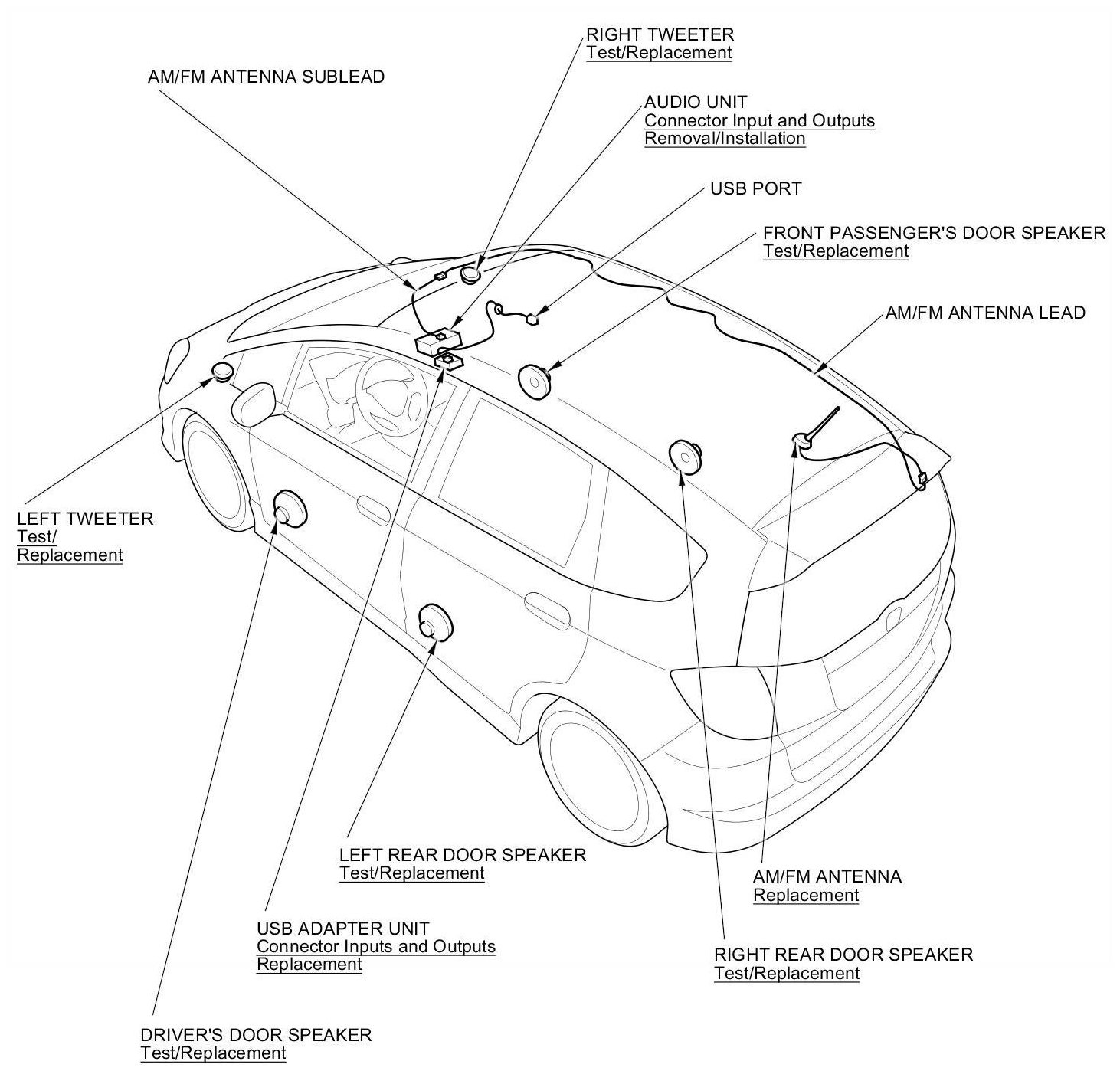 RIGHT TWEETER
Test/Replacement

AM/FM ANTENNA SUBLEAD

AUDIO UNIT
Connector Input and Outputs
Removal/Installation

USB PORT

FRONT PASSENGER'S DOOR SPEAKER
Test/Replacement

AM/FM ANTENNA LEAD

LEFT TWEETER
Test/
Replacement

LEFT REAR DOOR SPEAKER
Test/Replacement

AM/FM ANTENNA
Replacement

USB ADAPTER UNIT
Connector Inputs and Outputs
Replacement

RIGHT REAR DOOR SPEAKER
Test/Replacement

DRIVER'S DOOR SPEAKER
Test/Replacement