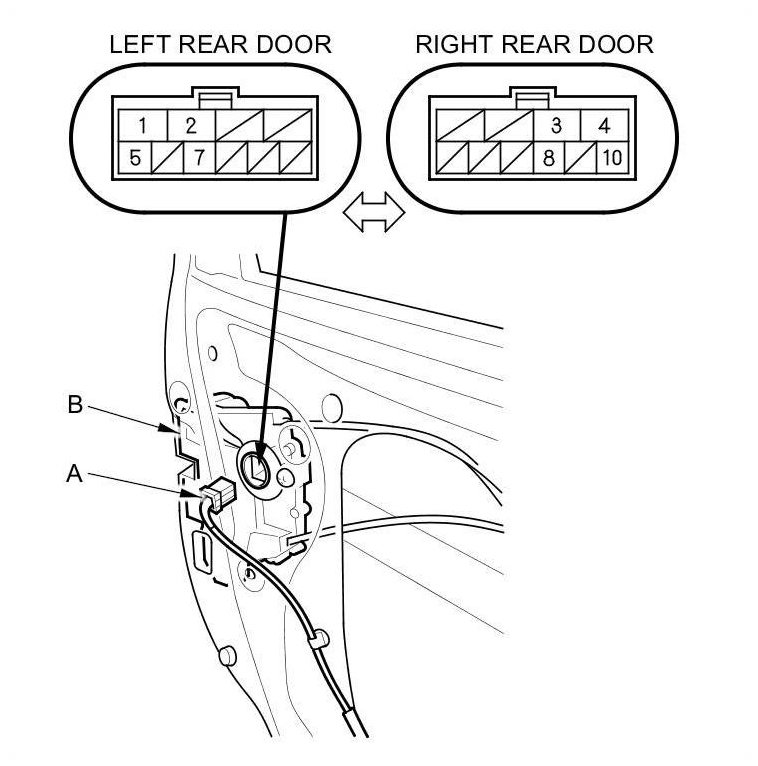 LEFT REAR DOOR

1 2
5 7

RIGHT REAR DOOR

3 4
8 10

B

A