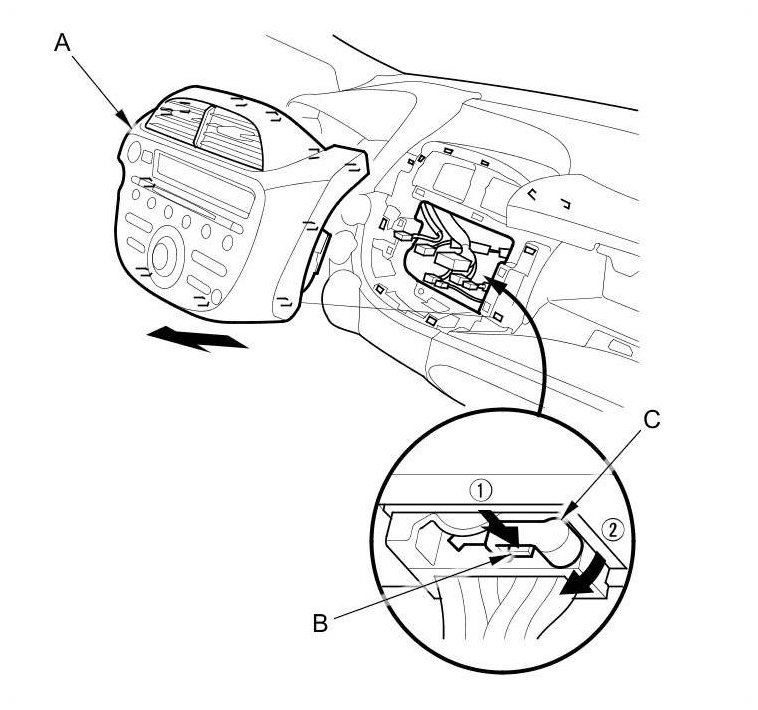 A
C
①
②
B