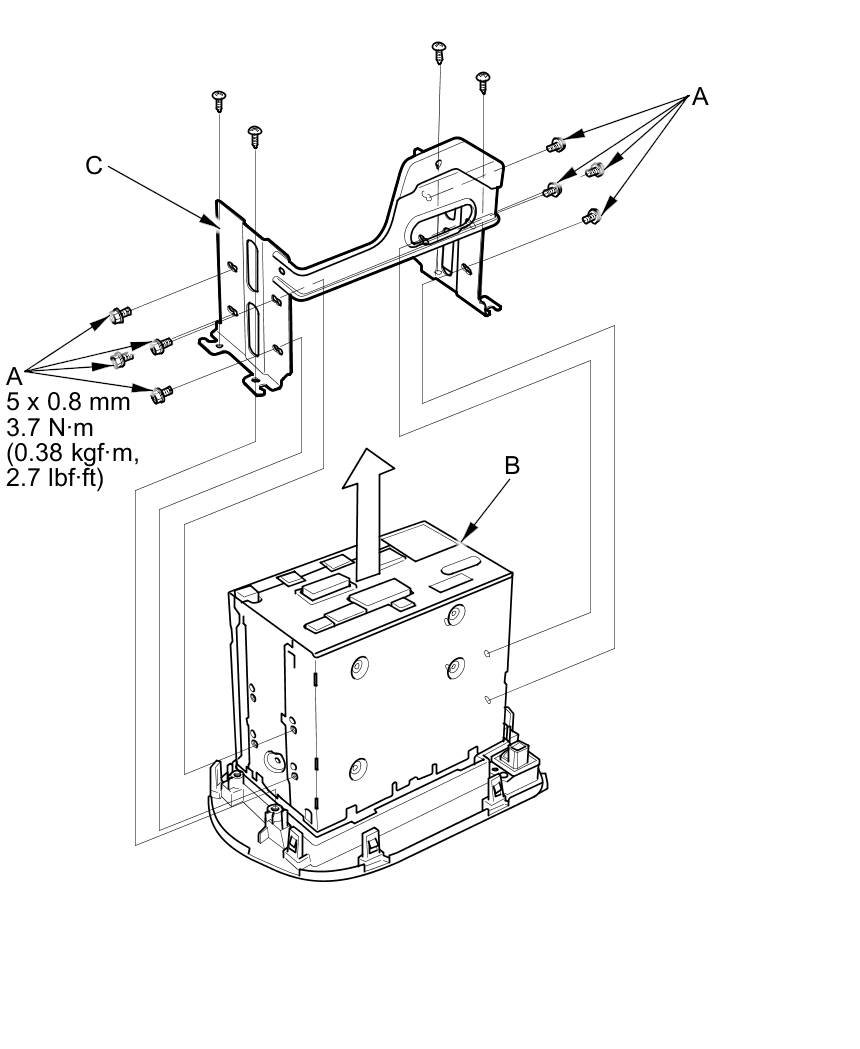 A

C

A
5 x 0.8 mm
3.7 N·m
(0.38 kgf·m,
2.7 lbf·ft)

B