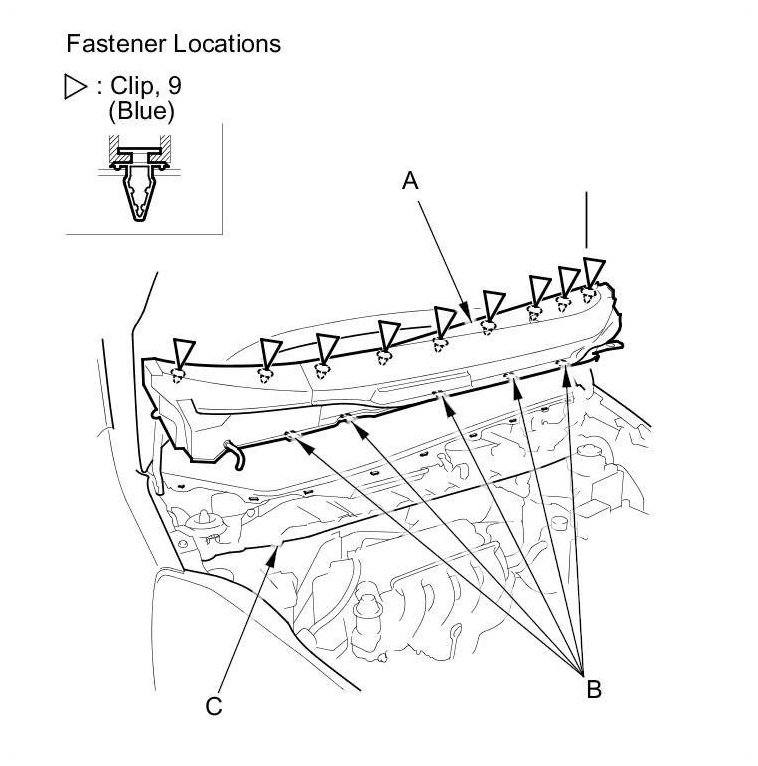 Fastener Locations

▷ : Clip, 9
(Blue)

A

B

C