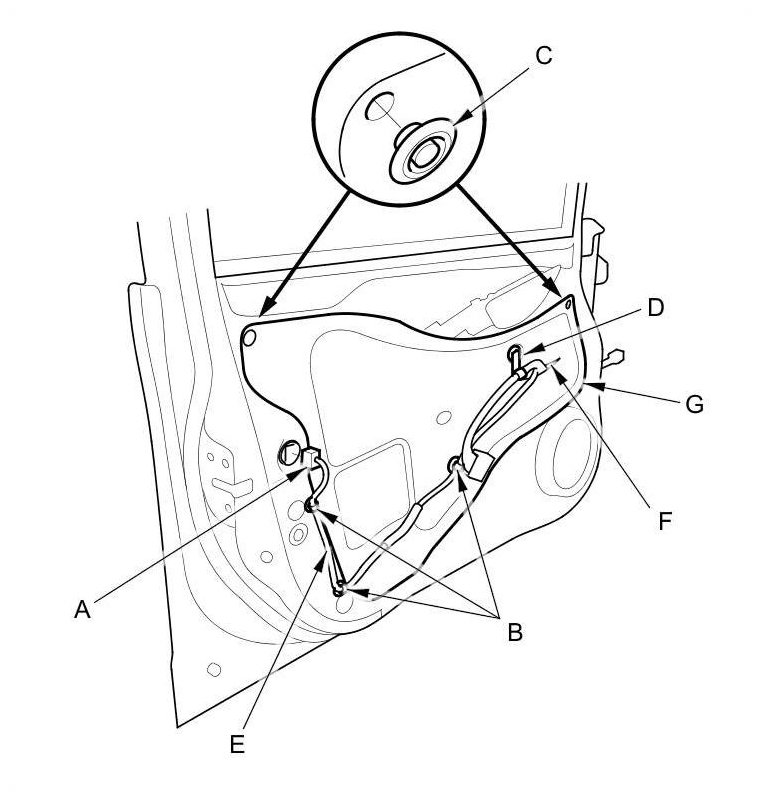 C
D
G
F
A
B
E