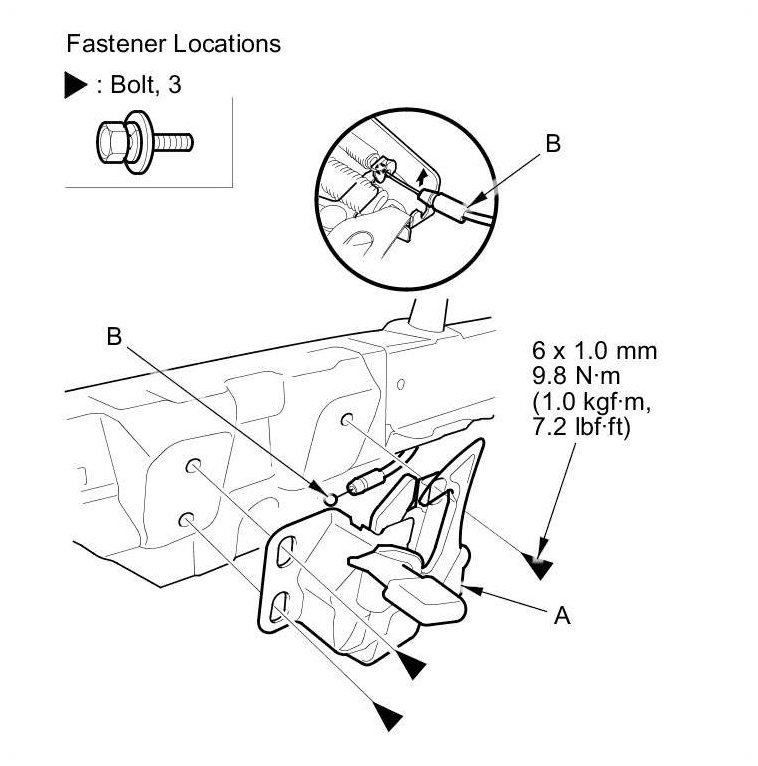 Fastener Locations

▶ : Bolt, 3

B

B

6 x 1.0 mm
9.8 N·m
(1.0 kgf·m,
7.2 lbf·ft)

A