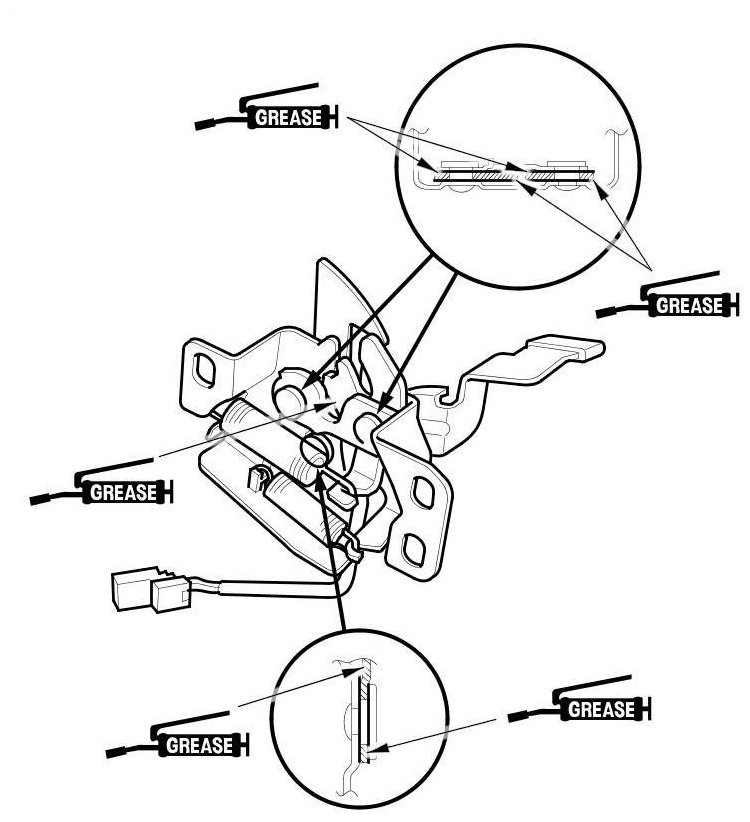 GREASE

GREASE

GREASE

GREASE

GREASE