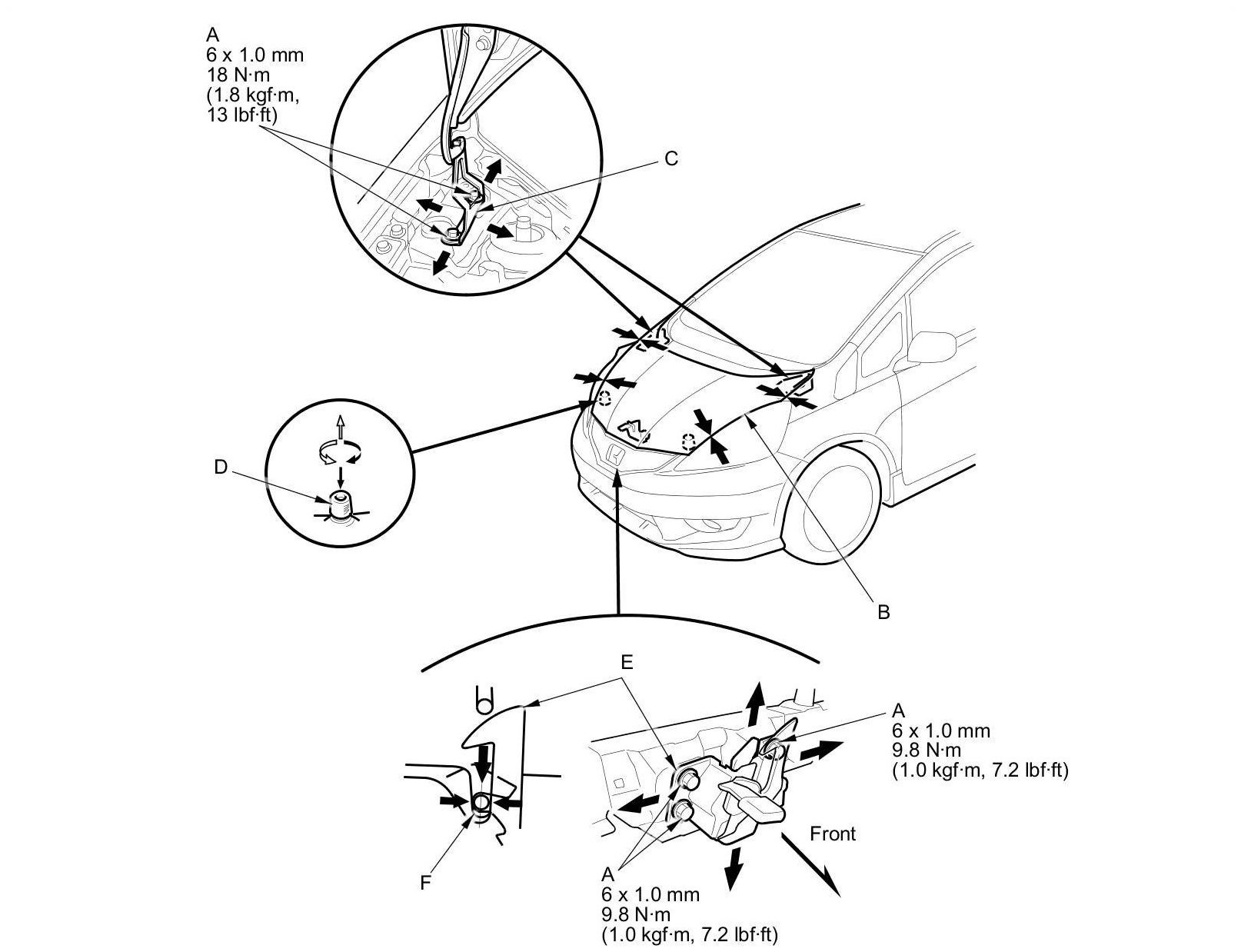 A
6 x 1.0 mm
18 N·m
(1.8 kgf·m,
13 lbf·ft)

C

D

B

E

A
6 x 1.0 mm
9.8 N·m
(1.0 kgf·m, 7.2 lbf·ft)

Front

F

A
6 x 1.0 mm
9.8 N·m
(1.0 kgf·m, 7.2 lbf·ft)