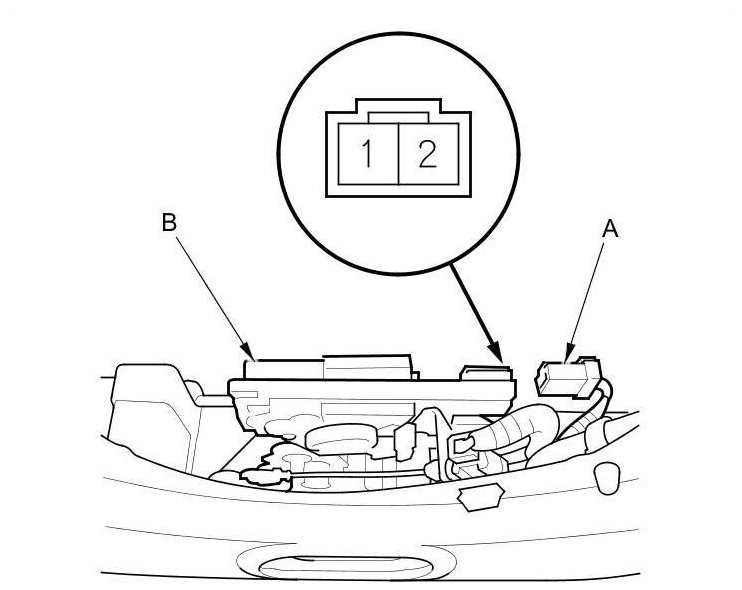 1 2
B
A