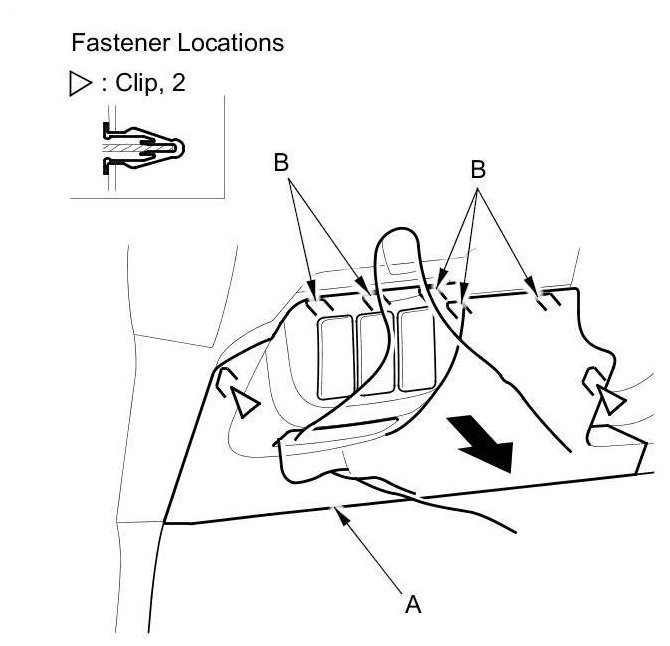 Fastener Locations

▷ : Clip, 2

B

B

A