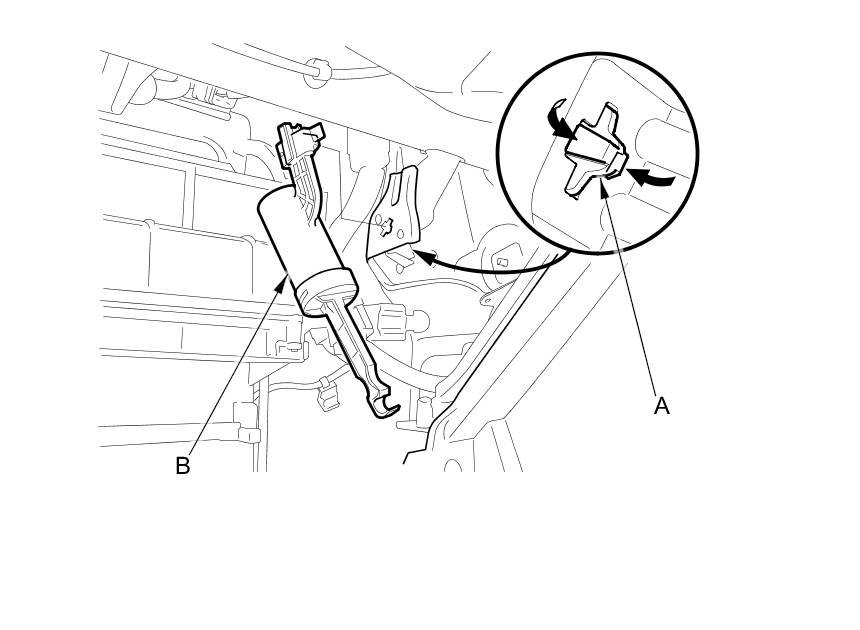 A

B