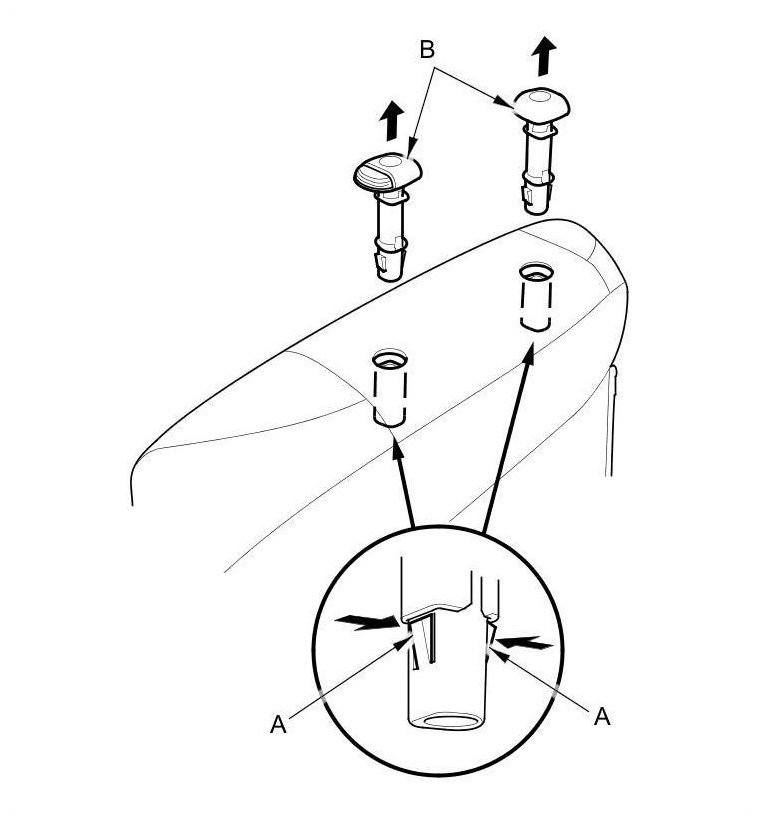 B

A

A