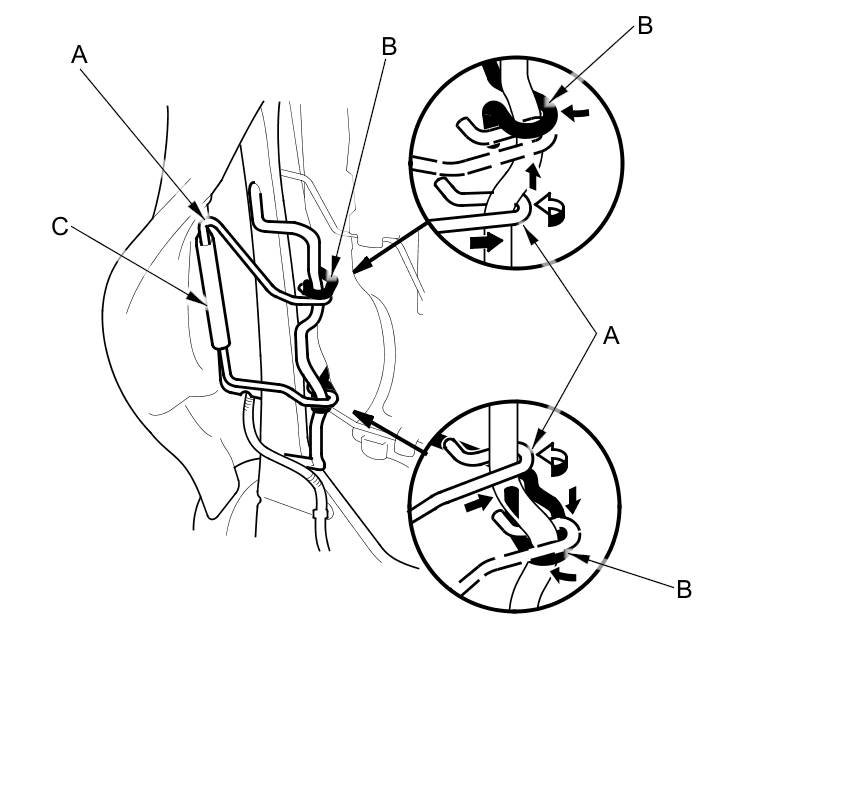 A
B
B
C
A
B