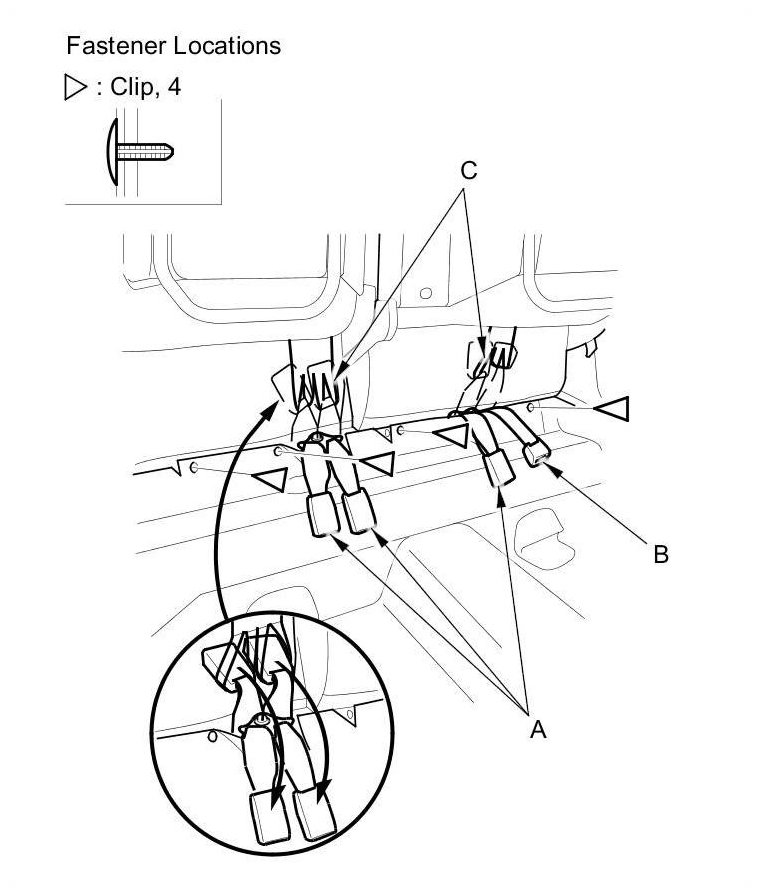 Fastener Locations

▷ : Clip, 4

C

B

A